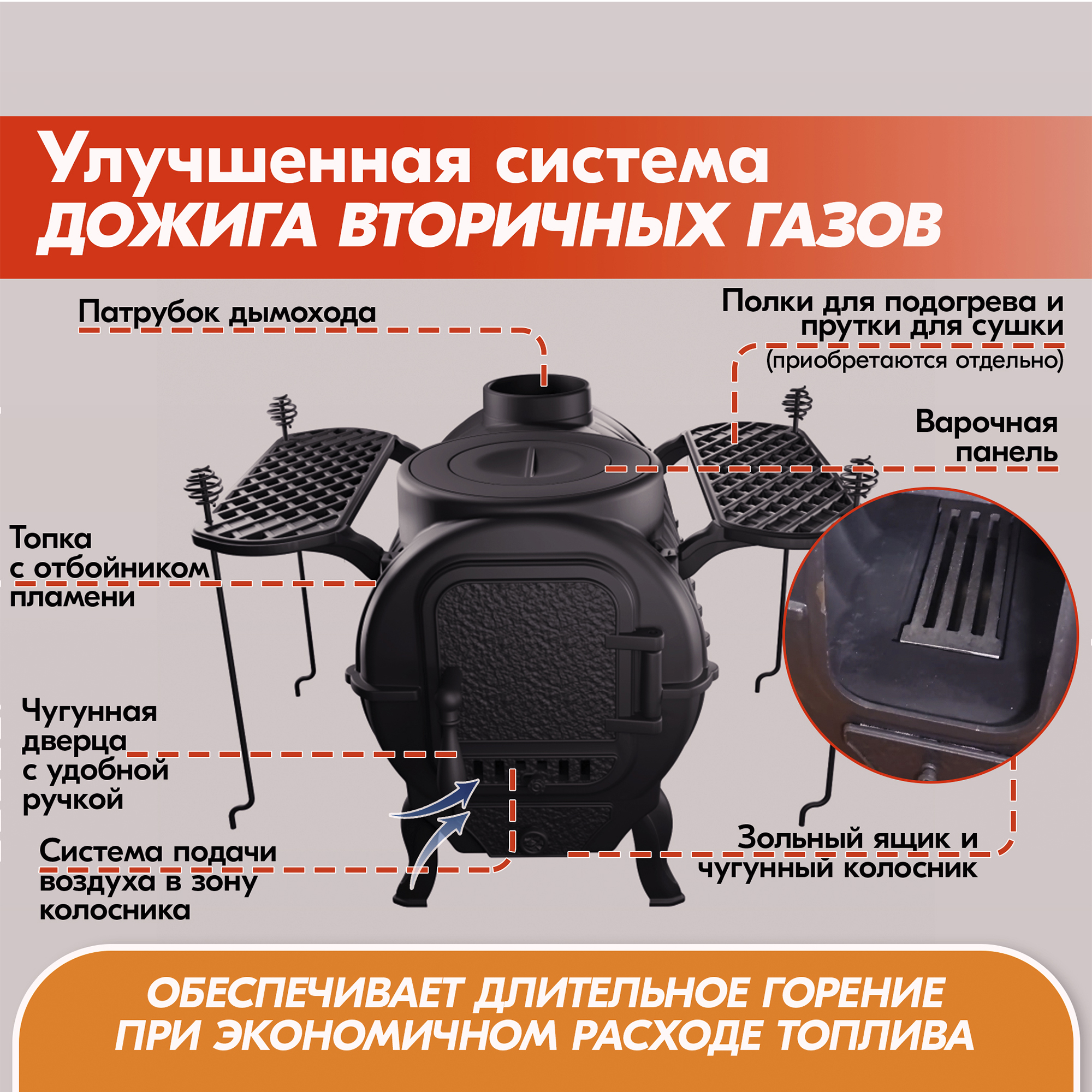 Улучшенная система
ДОЖИГА ВТОРИЧНЫХ ГАЗОВ

Патрубок дымохода

Полки для подогрева и прутки для сушки
(приобретаются отдельно)

Варочная панель

Топка с отбойником пламени

Чугунная дверца с удобной ручкой

Система подачи воздуха в зону колосника

Зольный ящик и чугунный колосник

ОБЕСПЕЧИВАЕТ ДЛИТЕЛЬНОЕ ГОРЕНИЕ
ПРИ ЭКОНОМИЧНОМ РАСХОДЕ ТОПЛИВА