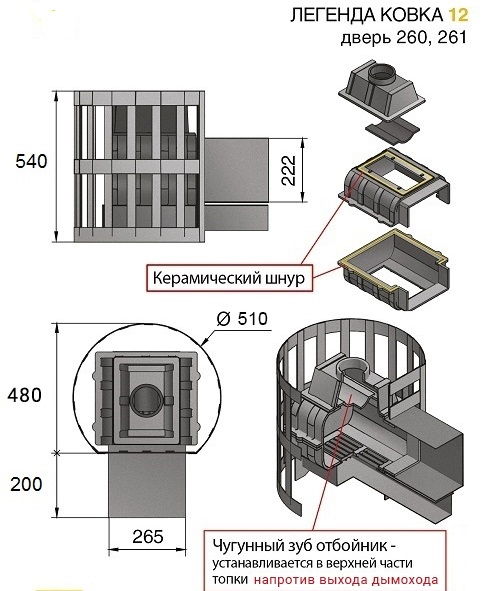 ЛЕГЕНДА КОВКА 12
дверь 260, 261

540

222

Керамический шнур

Ø 510

480

200

265

Чугунный зуб отбойник - устанавливается в верхней части топки напротив выхода дымохода