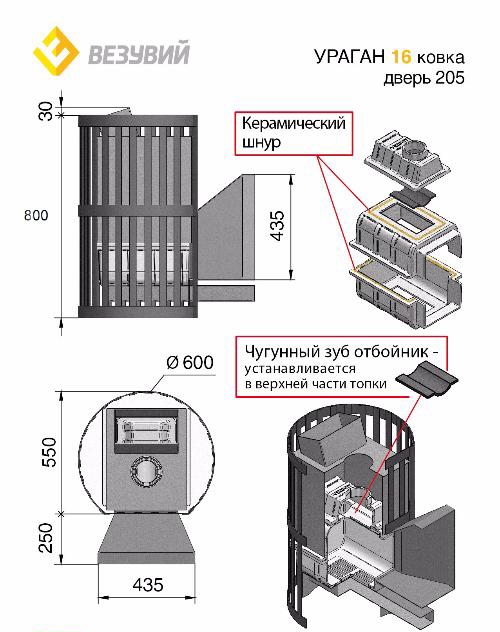 ВЕЗУВИЙ

УРАГАН 16 ковка
дверь 205

30

800

435

Керамический шнур

Ø 600

550

250

435

Чугунный зуб отбойник - устанавливается в верхней части топки