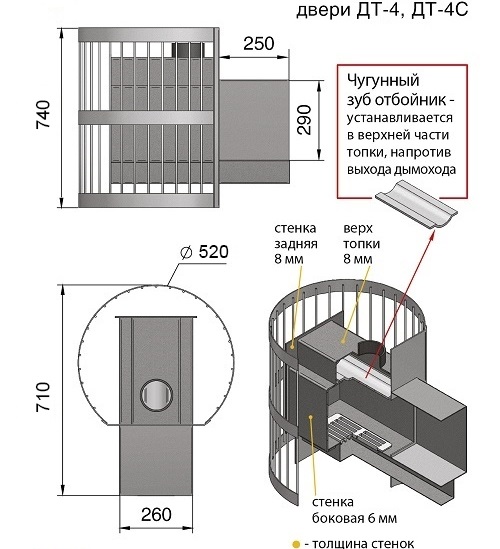 двери ДТ-4, ДТ-4С

250

740

290

Чугунный зуб отбойник - устанавливается в верхней части топки, напротив выхода дымохода

стенка задняя 8 мм

верх топки 8 мм

$\varnothing$ 520

710

260

стенка боковая 6 мм

- толщина стенок